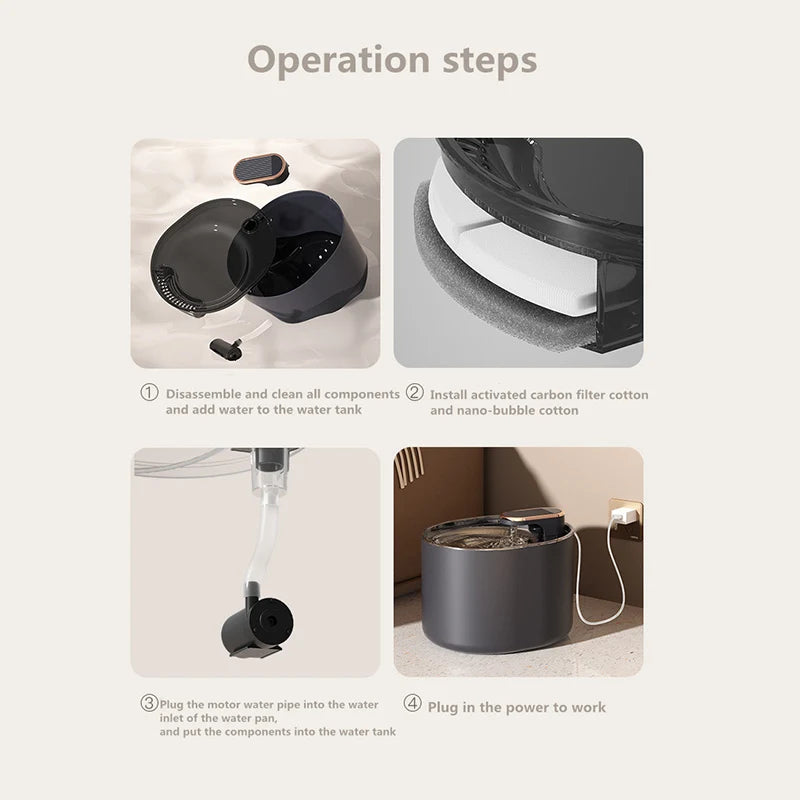 Operation steps

① Disassemble and clean all components and add water to the water tank

② Install activated carbon filter cotton and nano-bubble cotton

③ Plug the motor water pipe into the water inlet of the water pan, and put the components into the water tank

④ Plug in the power to work